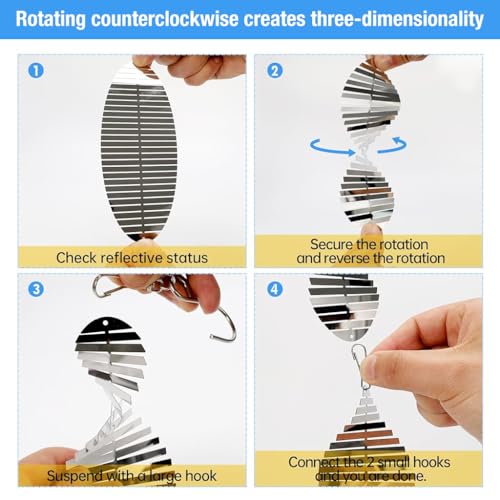 Rotating counterclockwise creates three-dimensionality

1
Check reflective status

2
Secure the rotation and reverse the rotation

3
Suspend with a large hook

4
Connect the 2 small hooks and you are done.